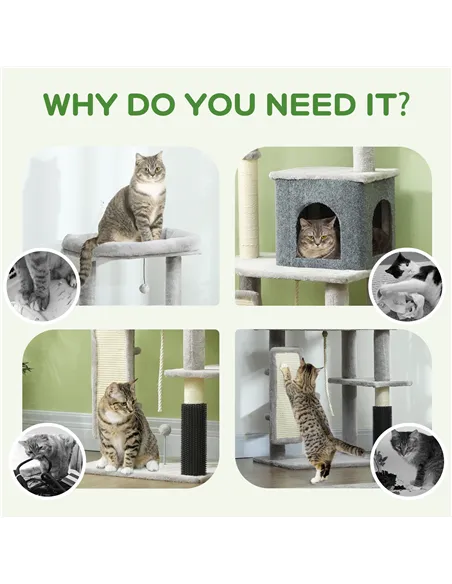 WHY DO YOU NEED IT?