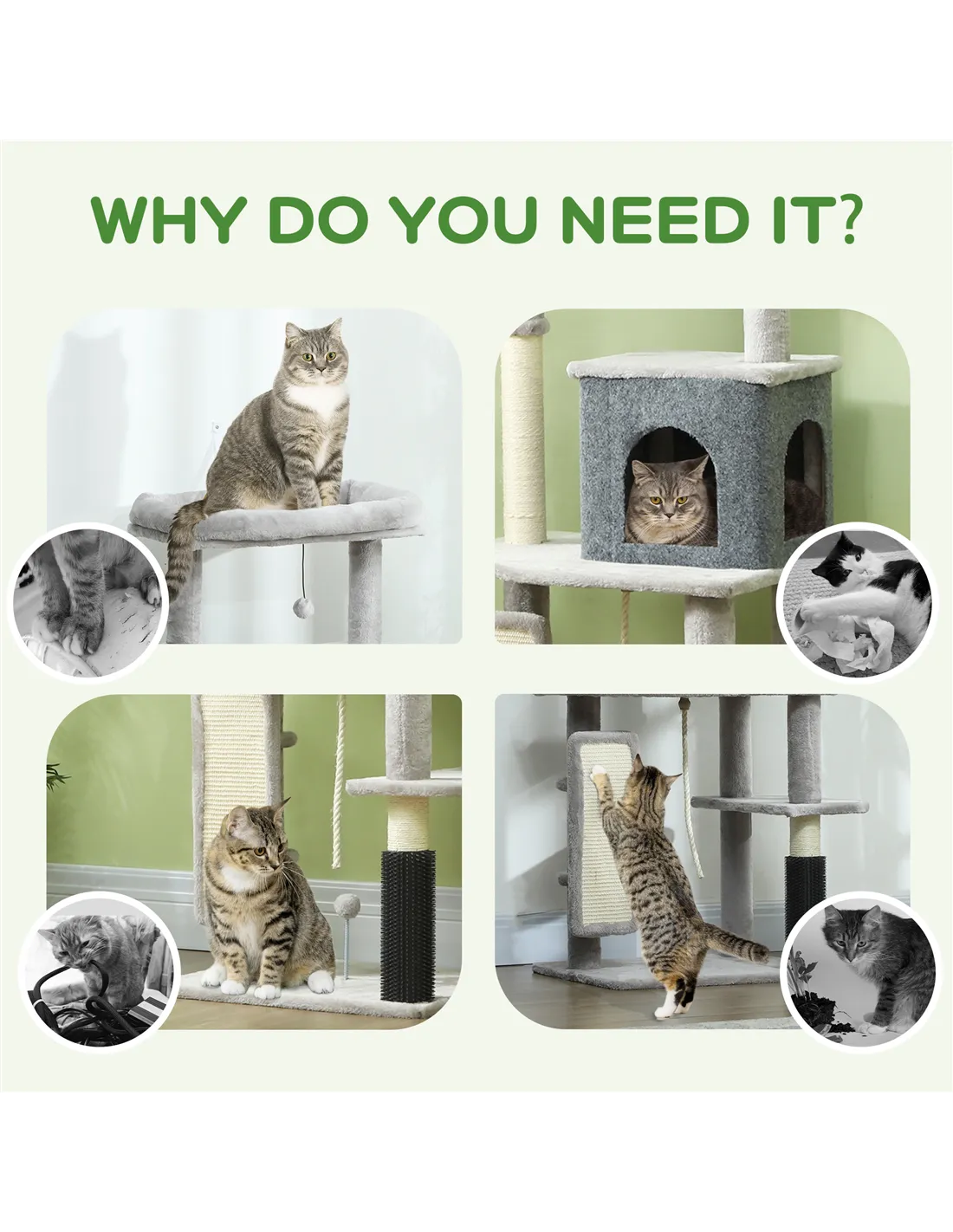 WHY DO YOU NEED IT?