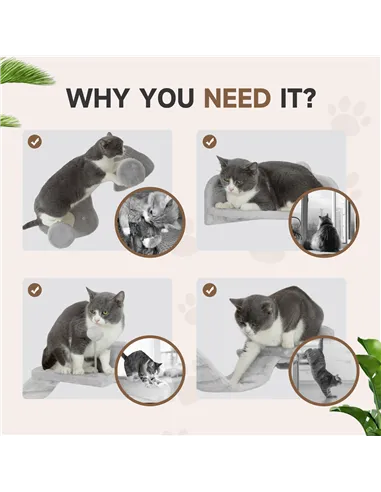 WHY YOU NEED IT?