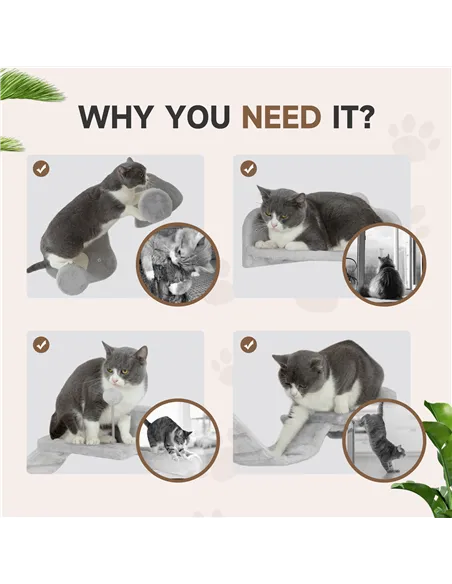 WHY YOU NEED IT?