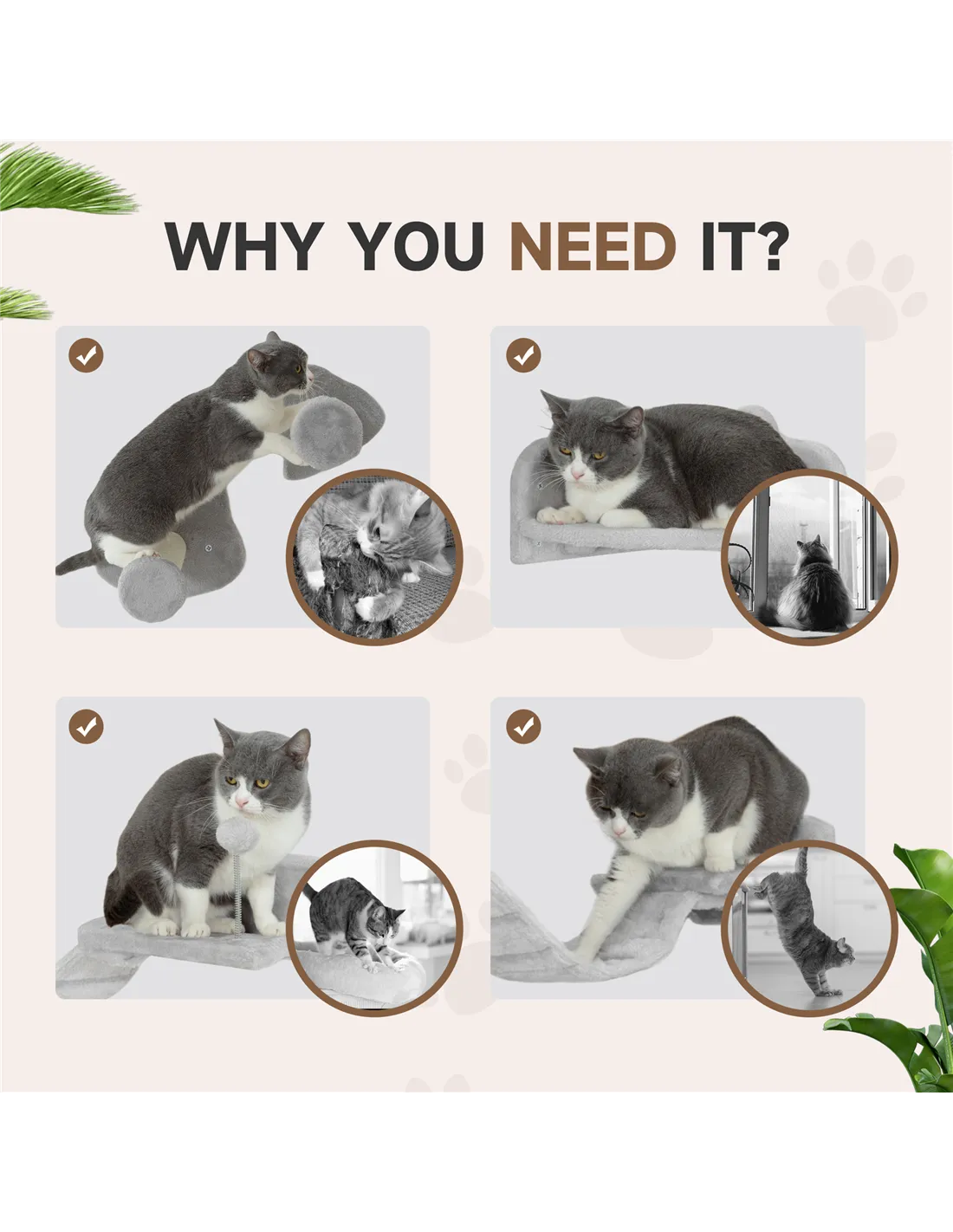 WHY YOU NEED IT?