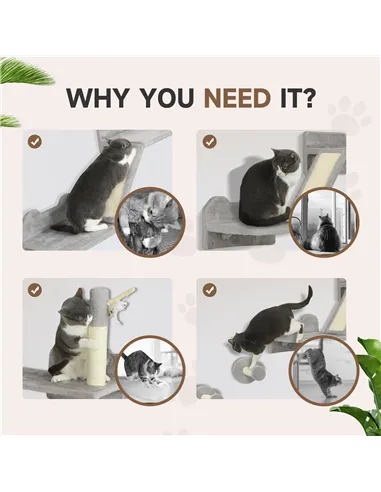 WHY YOU NEED IT?