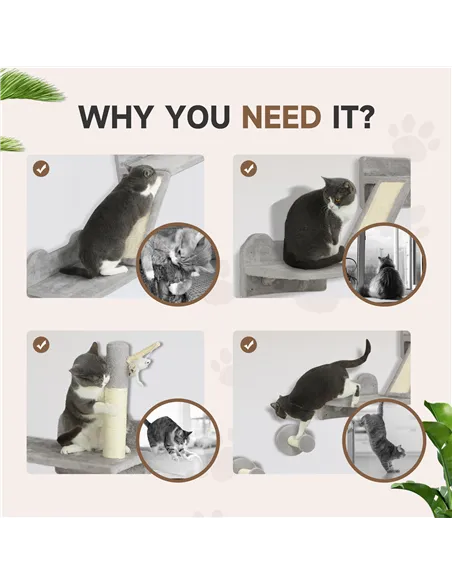 WHY YOU NEED IT?