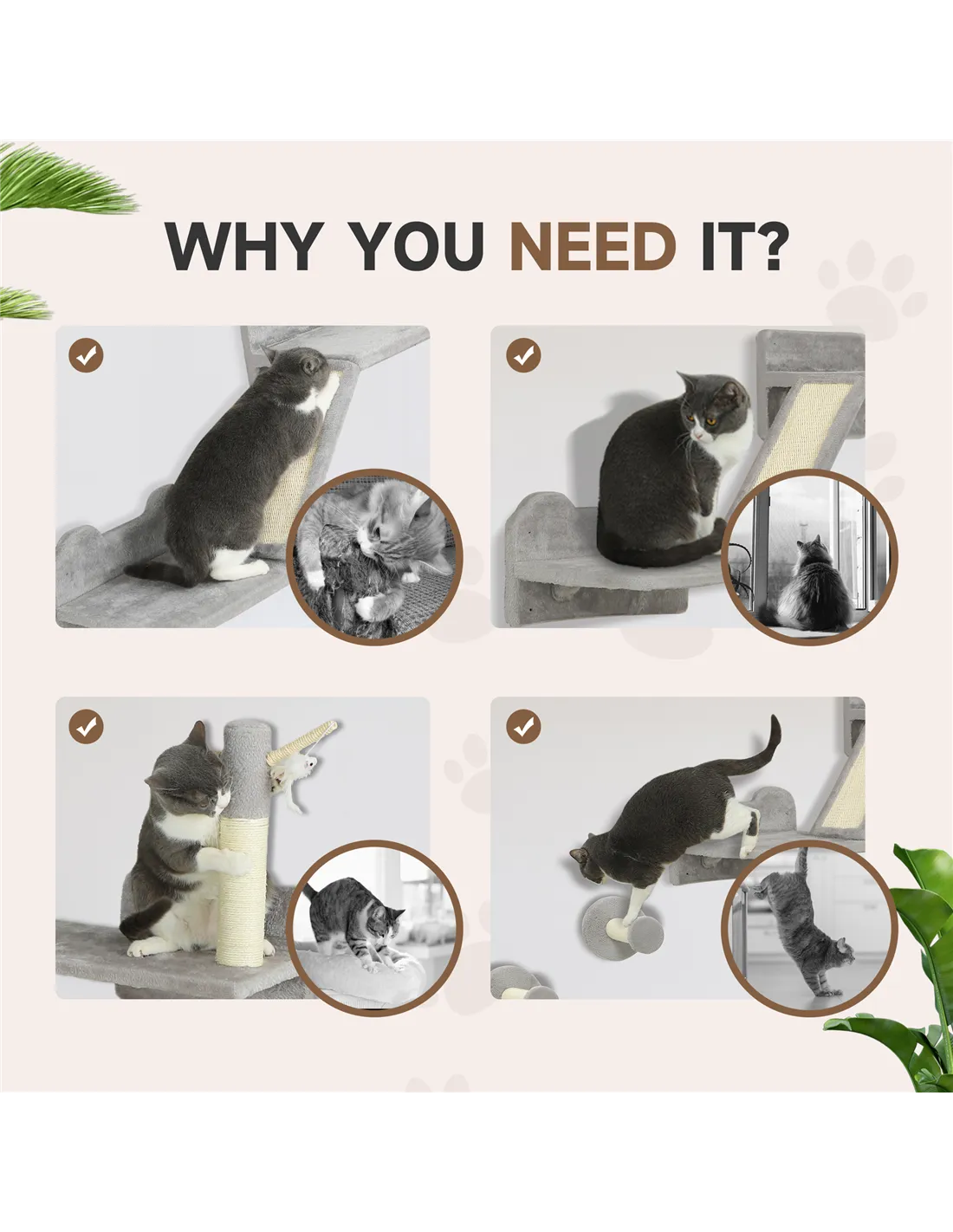 WHY YOU NEED IT?