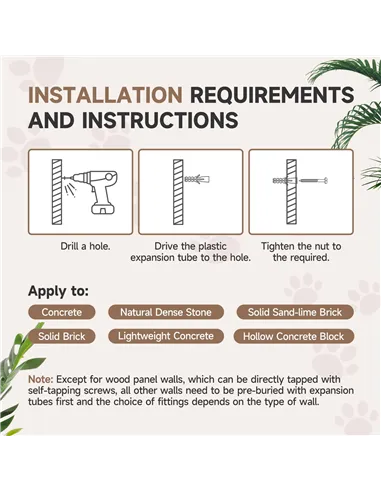 INSTALLATION REQUIREMENTS AND INSTRUCTIONS

Drill a hole.

Drive the plastic expansion tube to the hole.

Tighten the nut to the required.

Apply to:

Concrete

Natural Dense Stone

Solid Sand-lime Brick

Solid Brick

Lightweight Concrete

Hollow Concrete Block

Note: Except for wood panel walls, which can be directly tapped with self-tapping screws, all other walls need to be pre-buried with expansion tubes first and the choice of fittings depends on the type of wall.