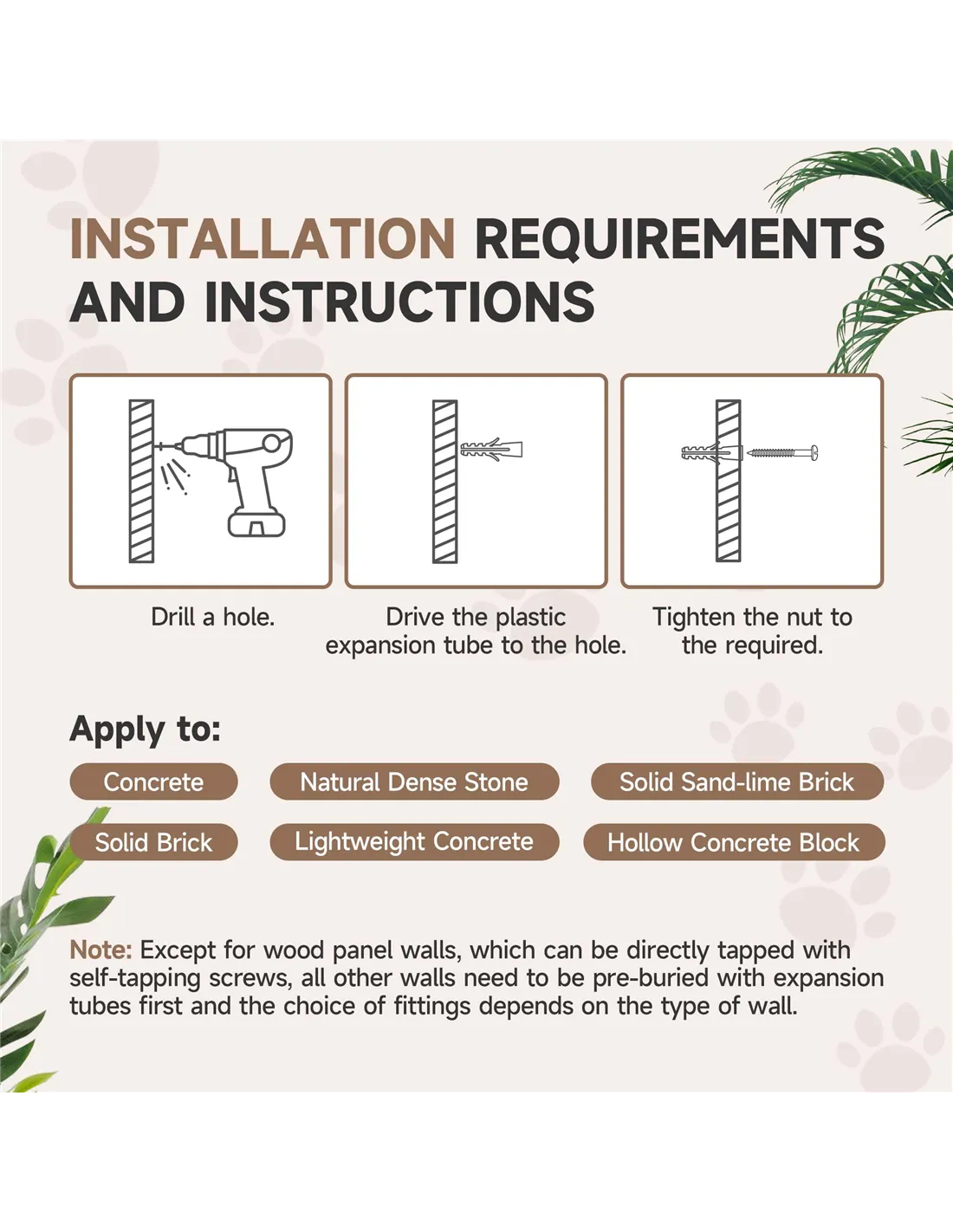 INSTALLATION REQUIREMENTS AND INSTRUCTIONS

Drill a hole.

Drive the plastic expansion tube to the hole.

Tighten the nut to the required.

Apply to:

Concrete

Natural Dense Stone

Solid Sand-lime Brick

Solid Brick

Lightweight Concrete

Hollow Concrete Block

Note: Except for wood panel walls, which can be directly tapped with self-tapping screws, all other walls need to be pre-buried with expansion tubes first and the choice of fittings depends on the type of wall.