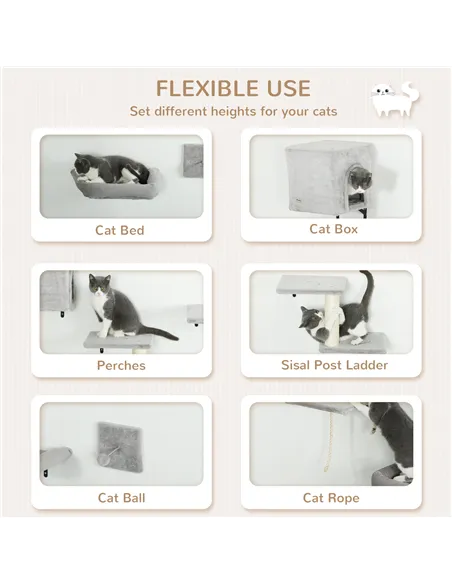 FLEXIBLE USE

Set different heights for your cats

Cat Bed

Cat Box

Perches

Sisal Post Ladder

Cat Ball

Cat Rope