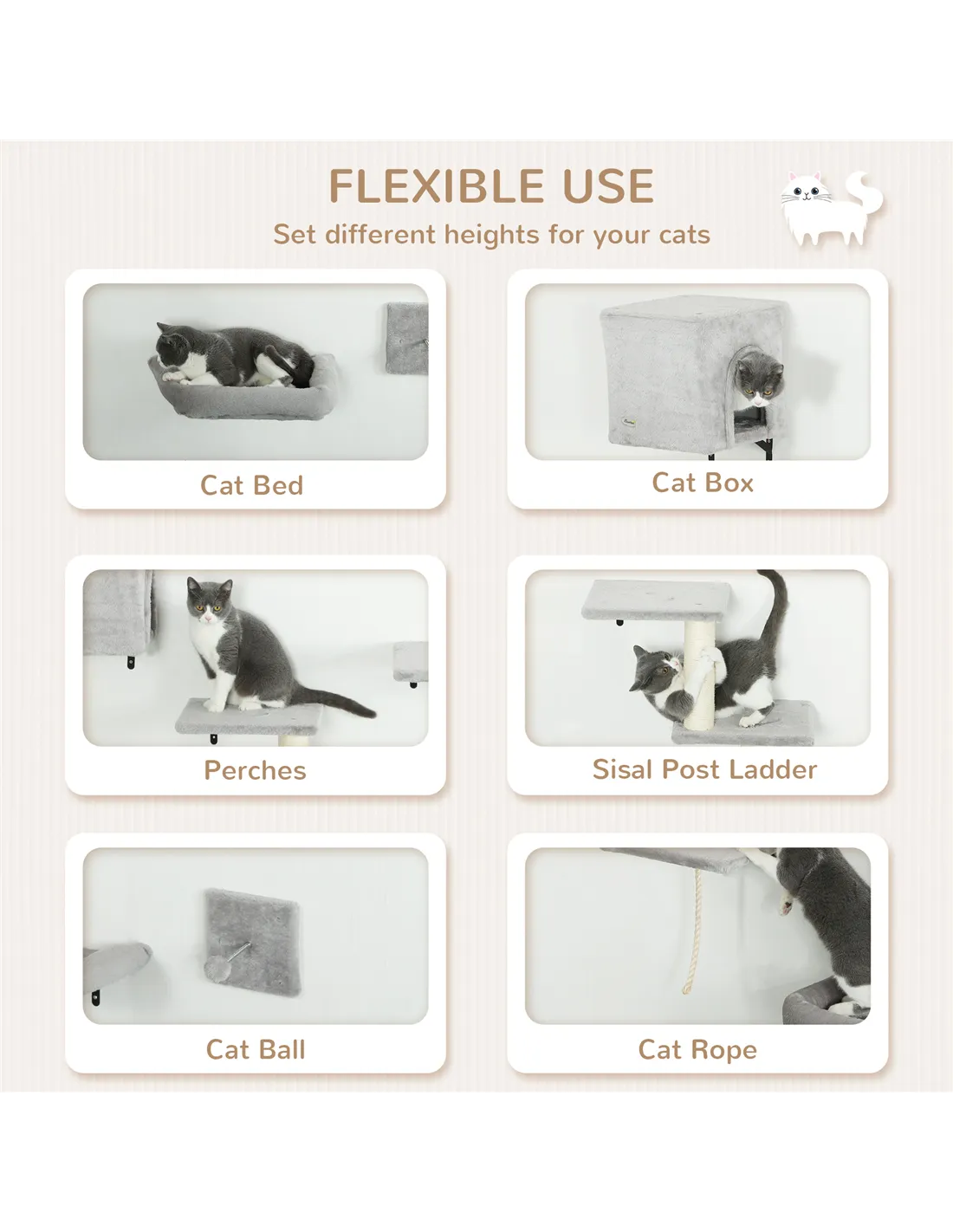 FLEXIBLE USE

Set different heights for your cats

Cat Bed

Cat Box

Perches

Sisal Post Ladder

Cat Ball

Cat Rope