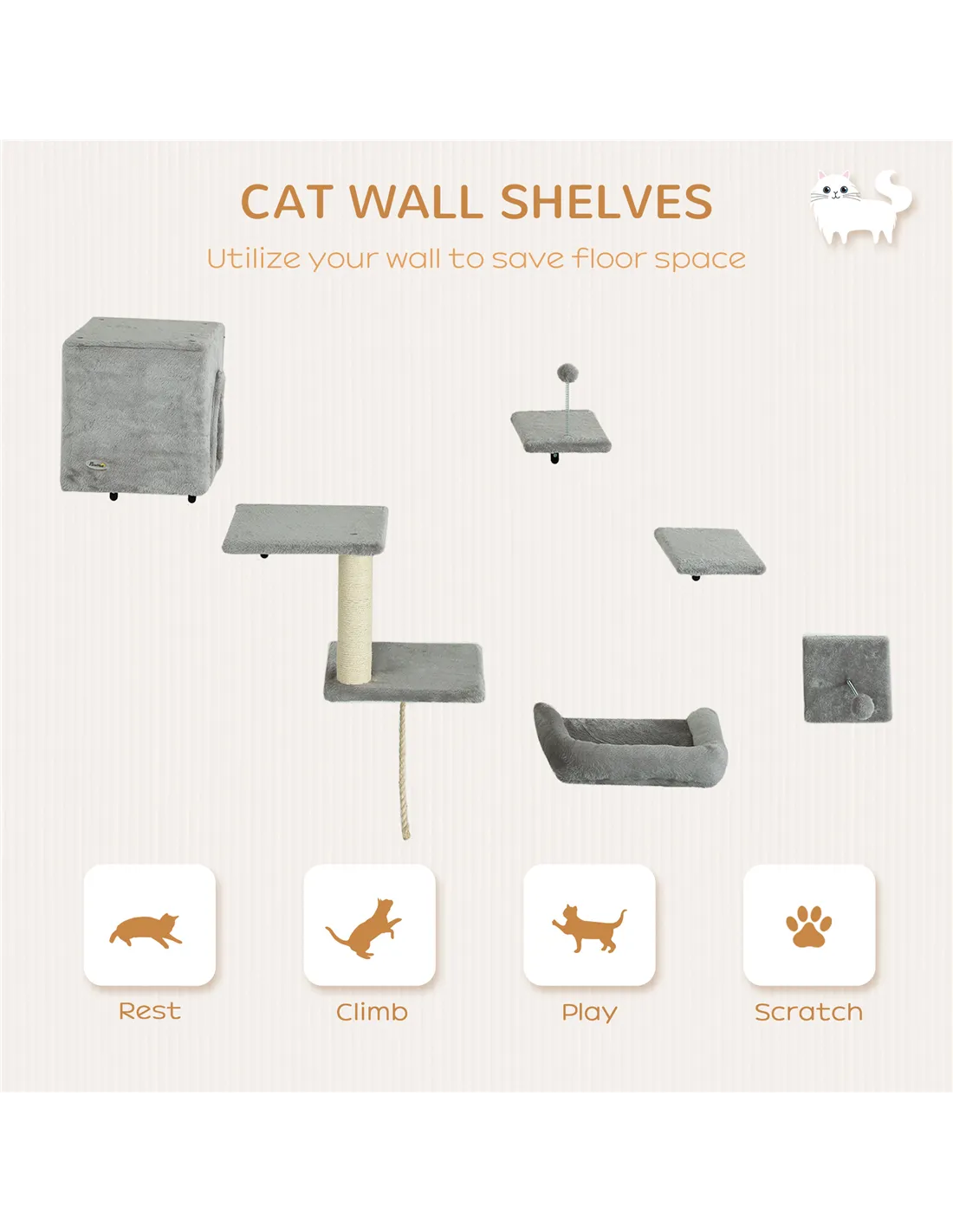 CAT WALL SHELVES

Utilize your wall to save floor space

Rest

Climb

Play

Scratch