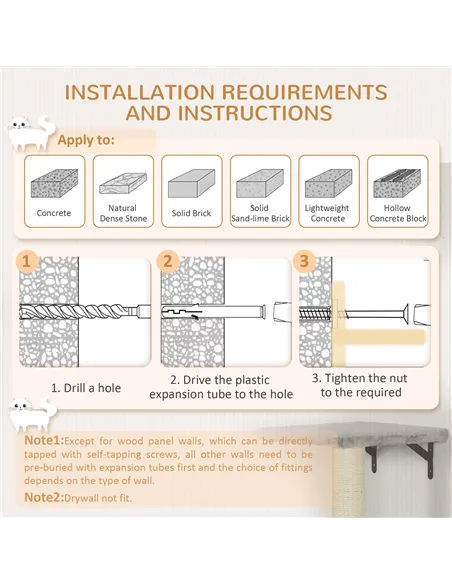 INSTALLATION REQUIREMENTS AND INSTRUCTIONS

Apply to:

Concrete

Natural Dense Stone

Solid Brick

Solid Sand-lime Brick

Lightweight Concrete

Hollow Concrete Block

1

2

3

1. Drill a hole

2. Drive the plastic expansion tube to the hole

3. Tighten the nut to the required

Note1:Except for wood panel walls, which can be directly tapped with self-tapping screws, all other walls need to be pre-buried with expansion tubes first and the choice of fittings depends on the type of wall.

Note2:Drywall not fit.