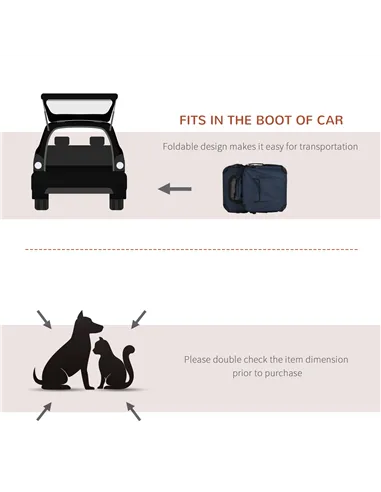 FITS IN THE BOOT OF CAR

Foldable design makes it easy for transportation

Please double check the item dimension prior to purchase