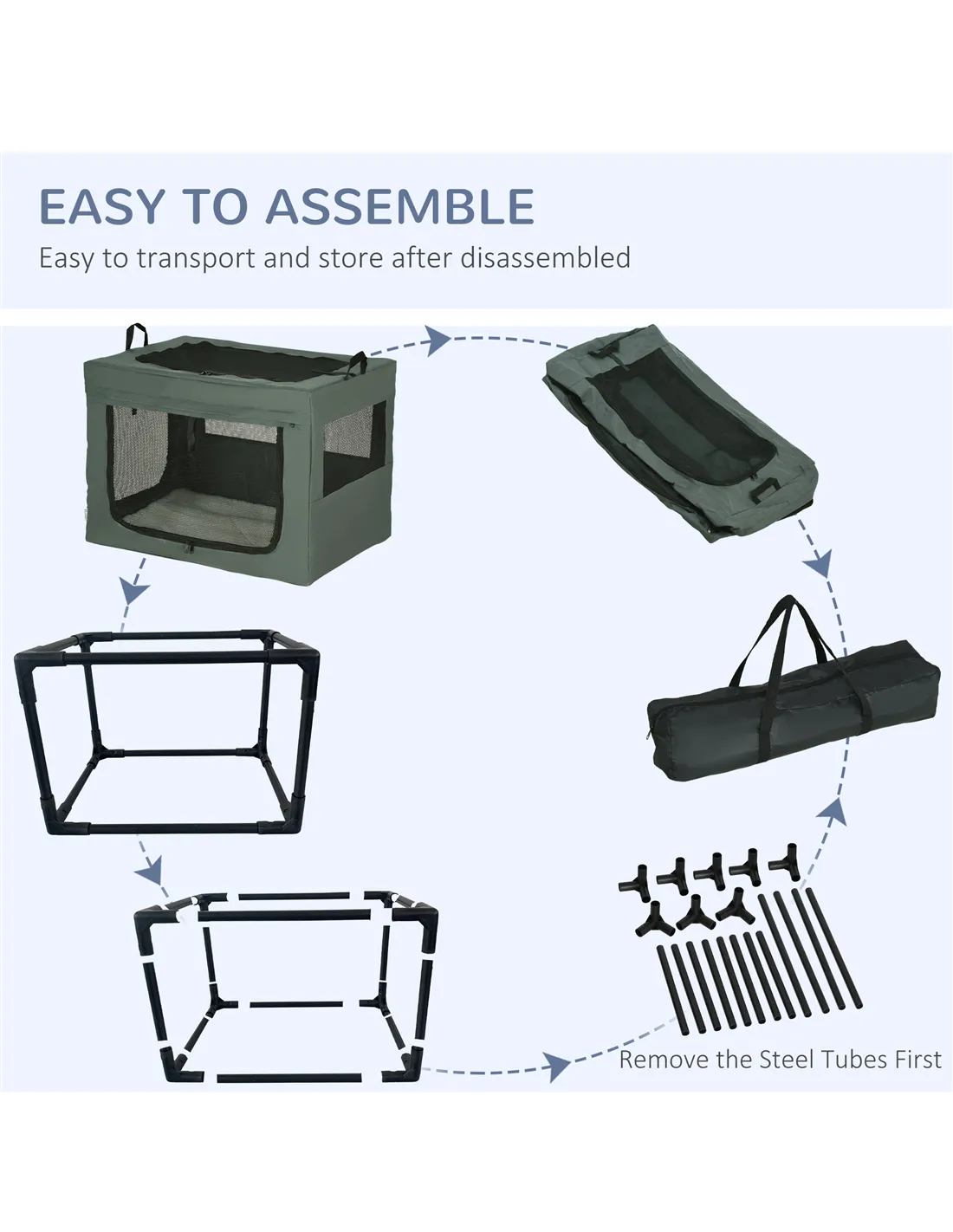 EASY TO ASSEMBLE

Easy to transport and store after disassembled

Remove the Steel Tubes First