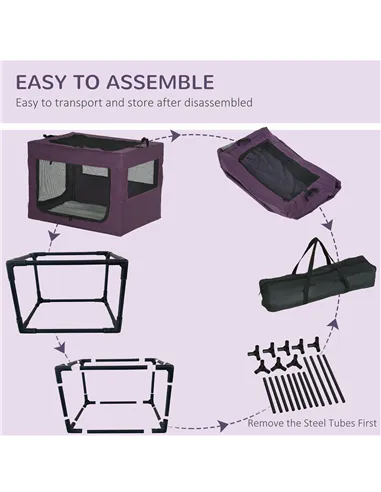 EASY TO ASSEMBLE
Easy to transport and store after disassembled

Remove the Steel Tubes First