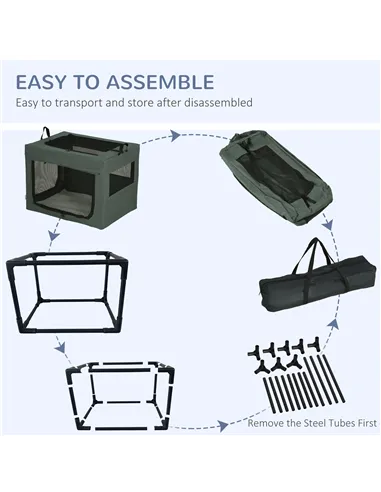 EASY TO ASSEMBLE

Easy to transport and store after disassembled

Remove the Steel Tubes First