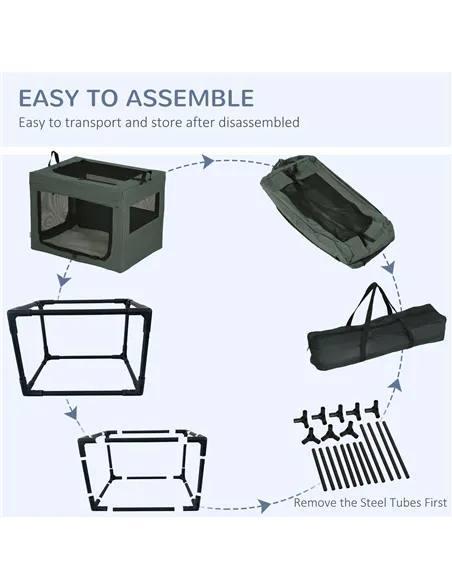 EASY TO ASSEMBLE
Easy to transport and store after disassembled

Remove the Steel Tubes First