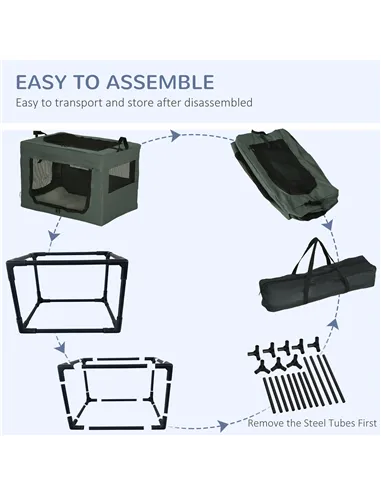 EASY TO ASSEMBLE
Easy to transport and store after disassembled

Remove the Steel Tubes First