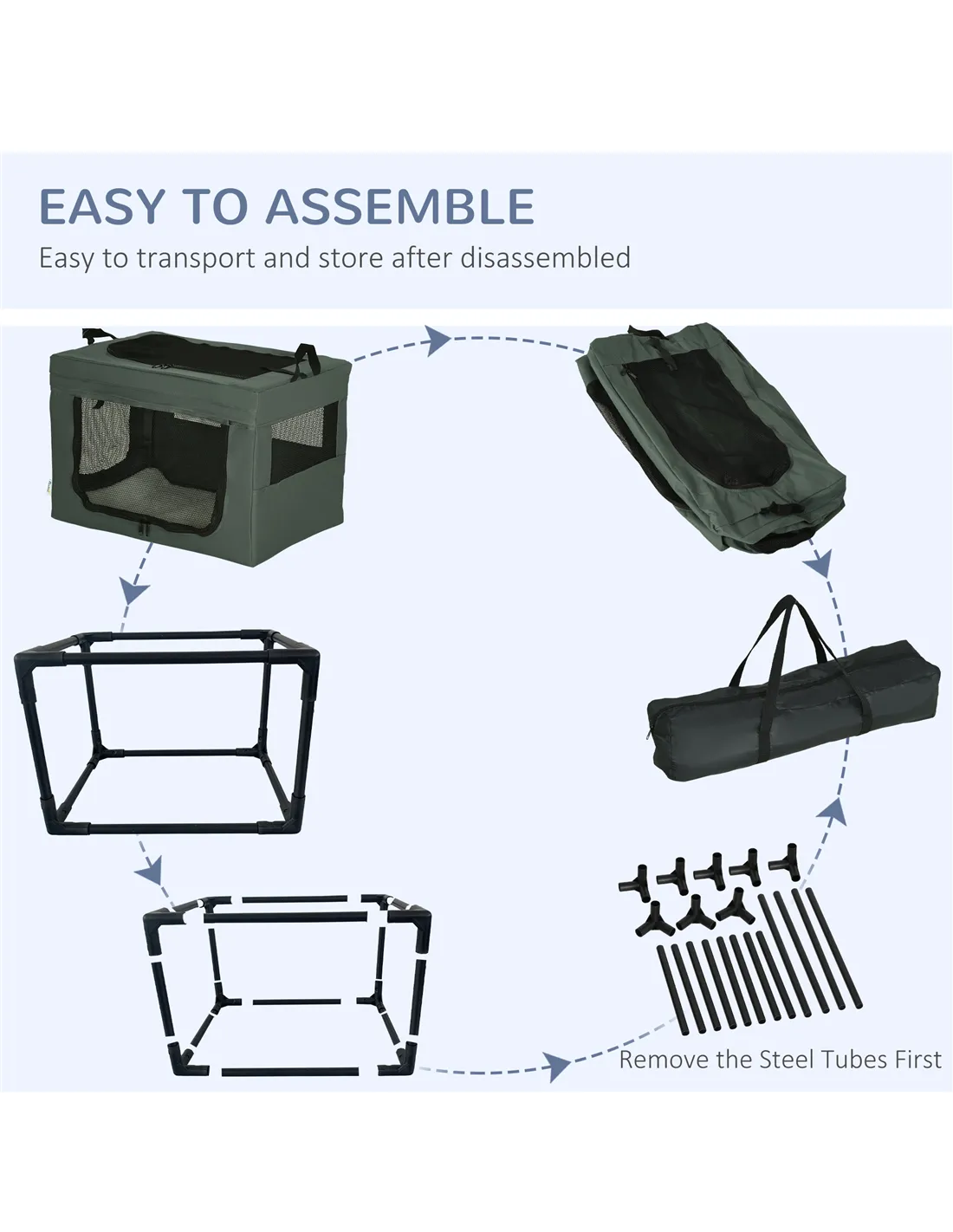 EASY TO ASSEMBLE

Easy to transport and store after disassembled

Remove the Steel Tubes First