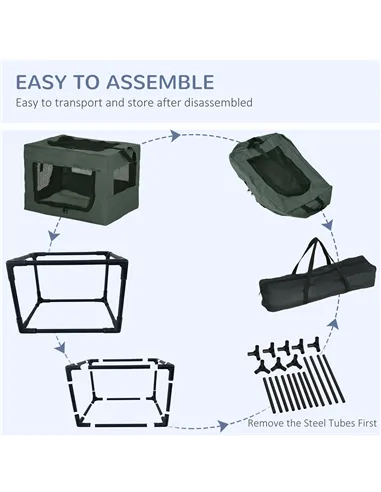 EASY TO ASSEMBLE
Easy to transport and store after disassembled

Remove the Steel Tubes First