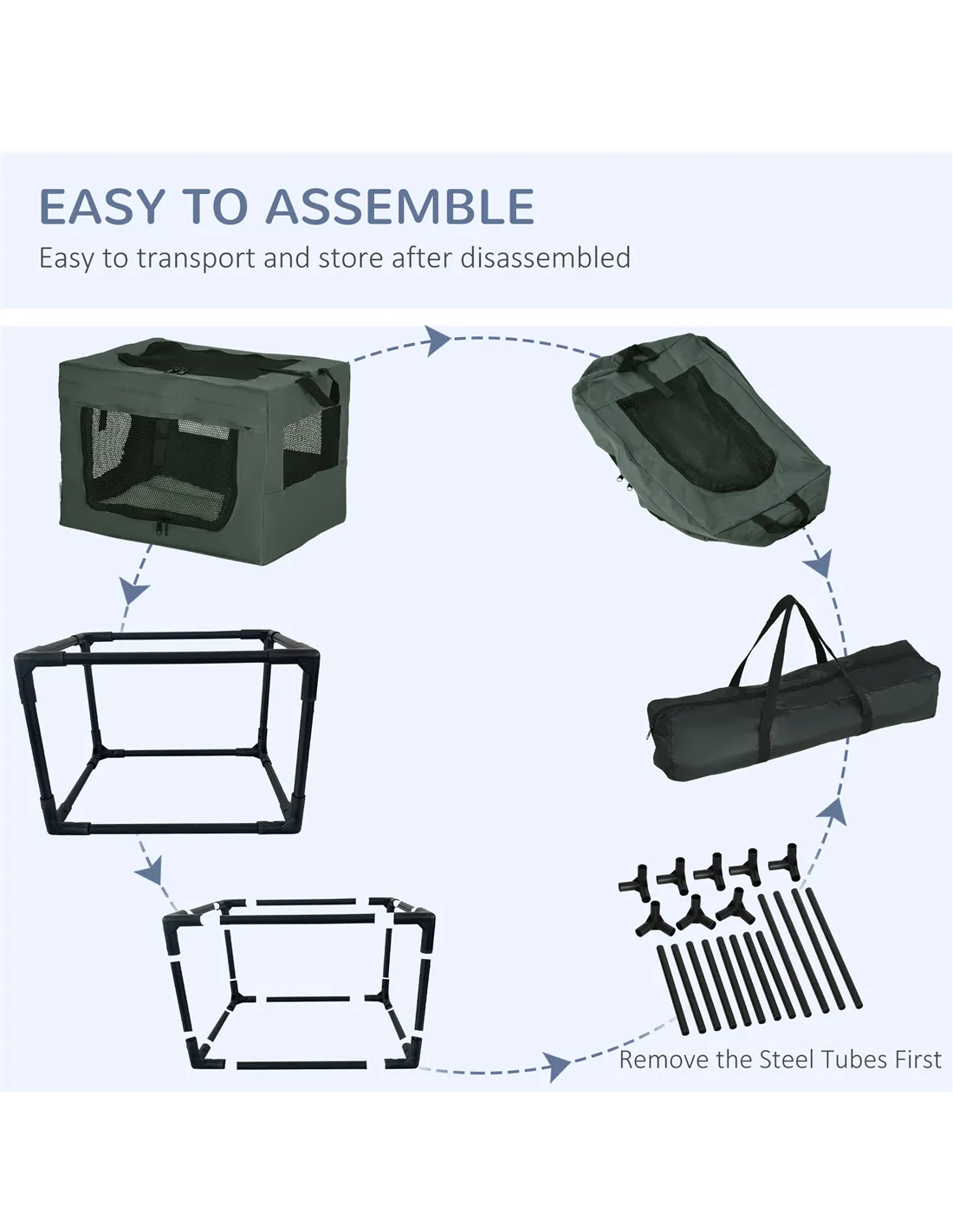 EASY TO ASSEMBLE

Easy to transport and store after disassembled

Remove the Steel Tubes First