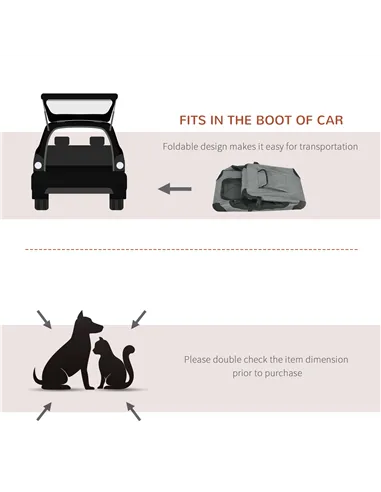 FITS IN THE BOOT OF CAR

Foldable design makes it easy for transportation

Please double check the item dimension prior to purchase