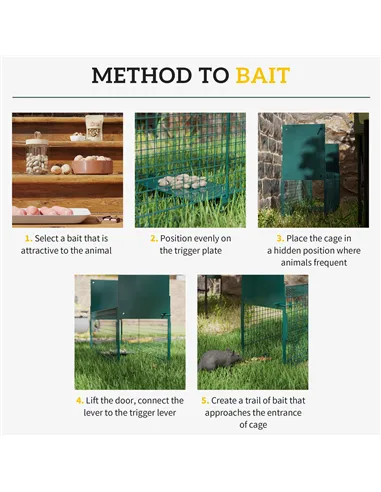 METHOD TO BAIT

1. Select a bait that is attractive to the animal

2. Position evenly on the trigger plate

3. Place the cage in a hidden position where animals frequent

4. Lift the door, connect the lever to the trigger lever

5. Create a trail of bait that approaches the entrance of cage