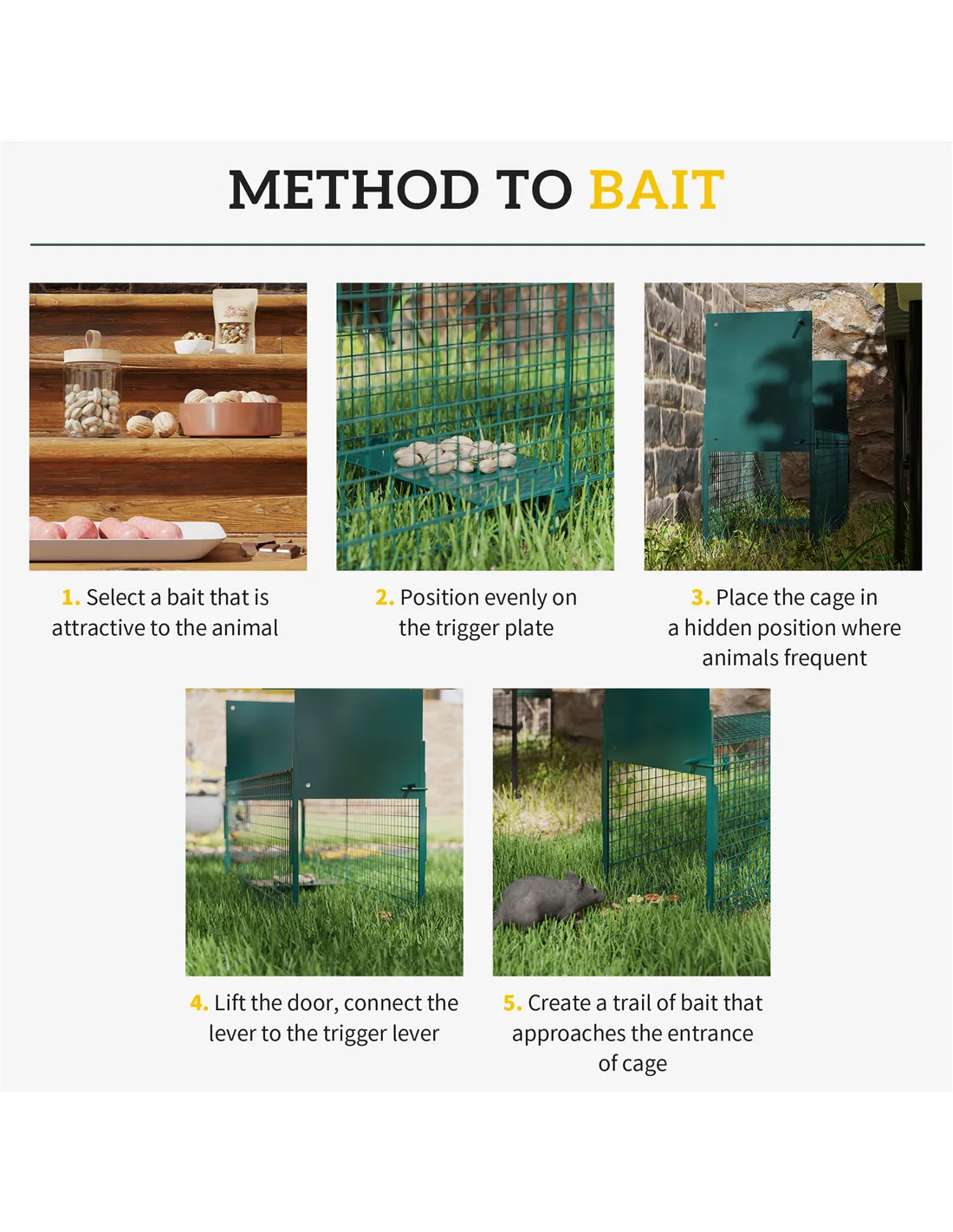 METHOD TO BAIT

1. Select a bait that is attractive to the animal

2. Position evenly on the trigger plate

3. Place the cage in a hidden position where animals frequent

4. Lift the door, connect the lever to the trigger lever

5. Create a trail of bait that approaches the entrance of cage