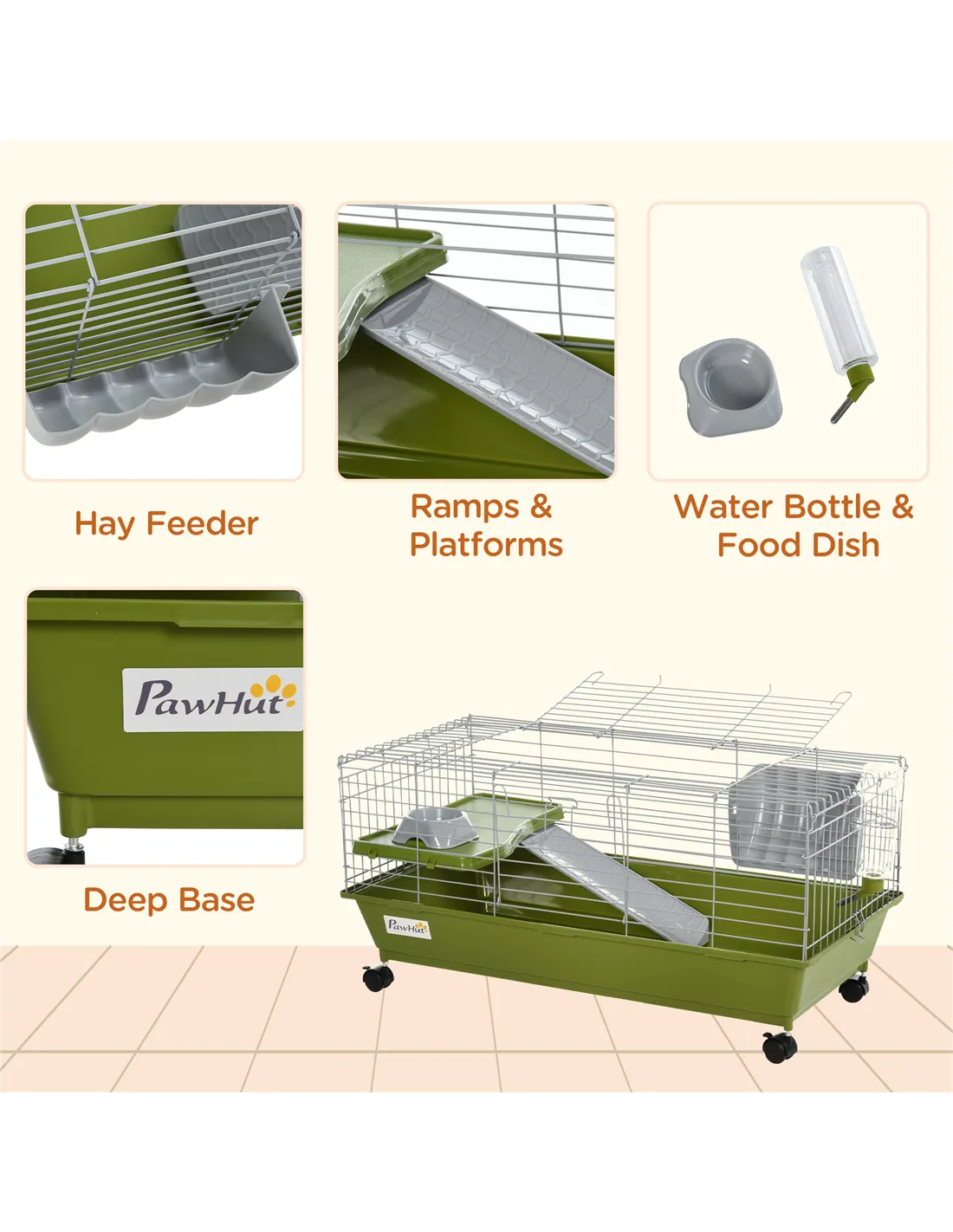 Hay Feeder

Ramps & Platforms

Water Bottle & Food Dish

PawHut

Deep Base

PawHut