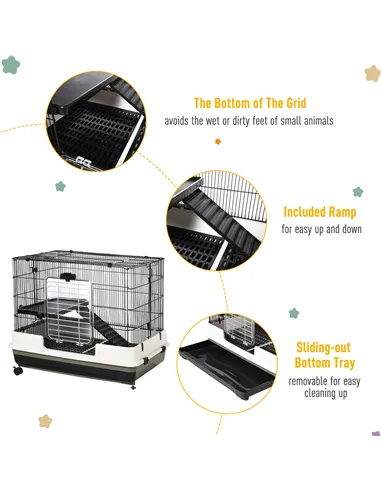 The Bottom of The Grid
avoids the wet or dirty feet of small animals

Included Ramp
for easy up and down

Sliding-out Bottom Tray
removable for easy cleaning up