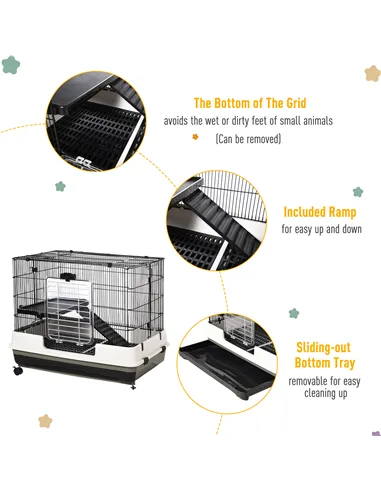 The Bottom of The Grid
avoids the wet or dirty feet of small animals
(Can be removed)

Included Ramp
for easy up and down

Sliding-out Bottom Tray
removable for easy cleaning up