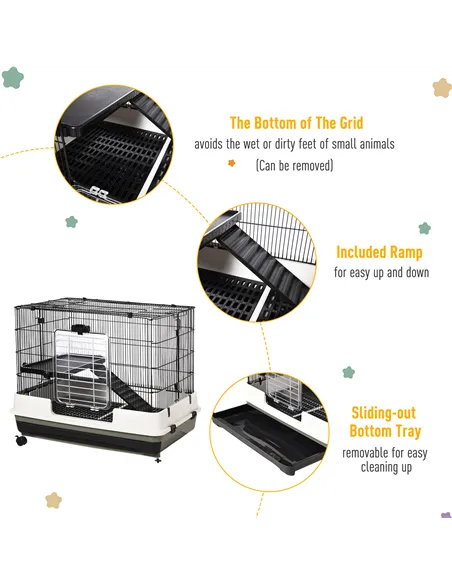 The Bottom of The Grid
avoids the wet or dirty feet of small animals
(Can be removed)

Included Ramp
for easy up and down

Sliding-out Bottom Tray
removable for easy cleaning up