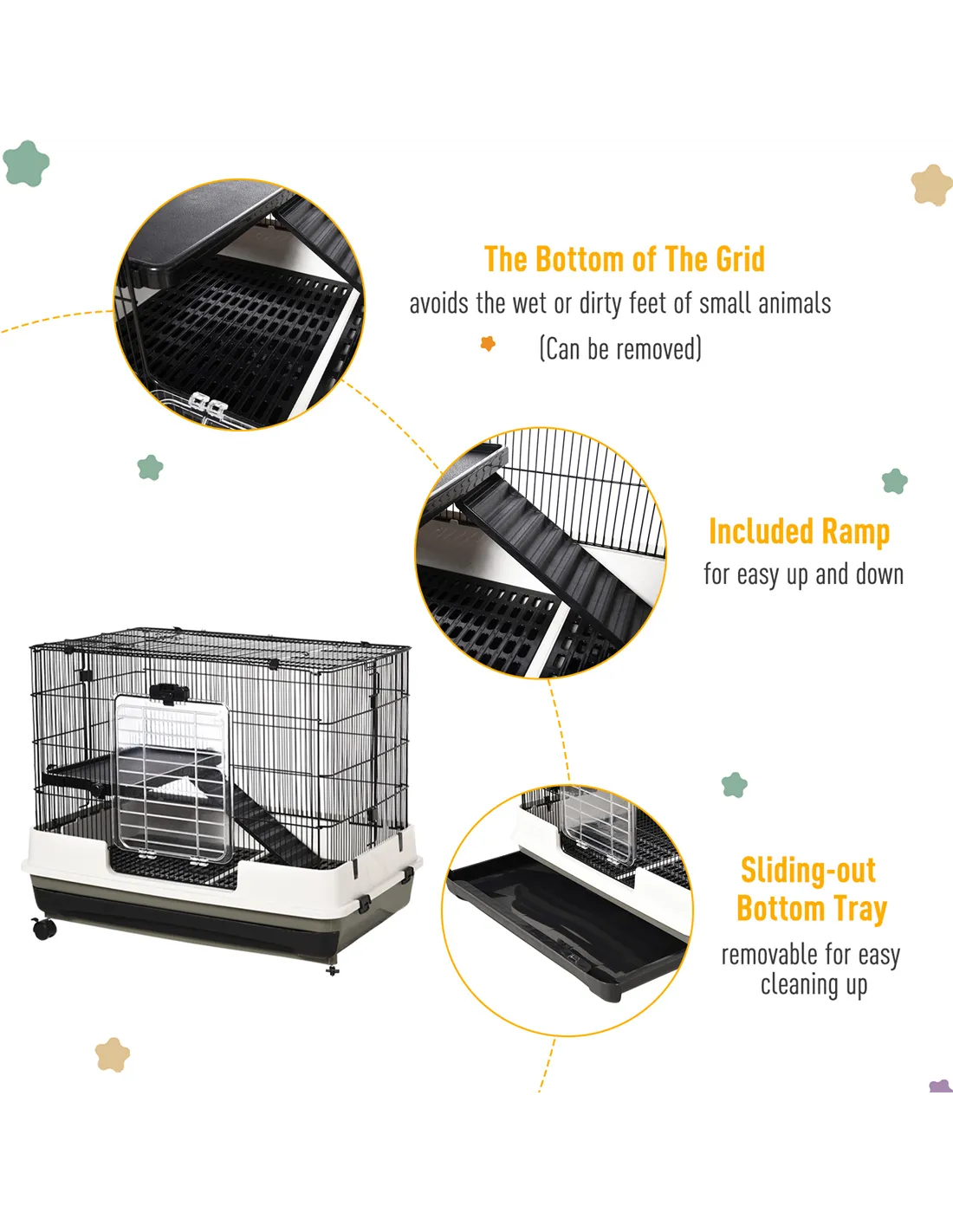 The Bottom of The Grid
avoids the wet or dirty feet of small animals
(Can be removed)

Included Ramp
for easy up and down

Sliding-out Bottom Tray
removable for easy cleaning up