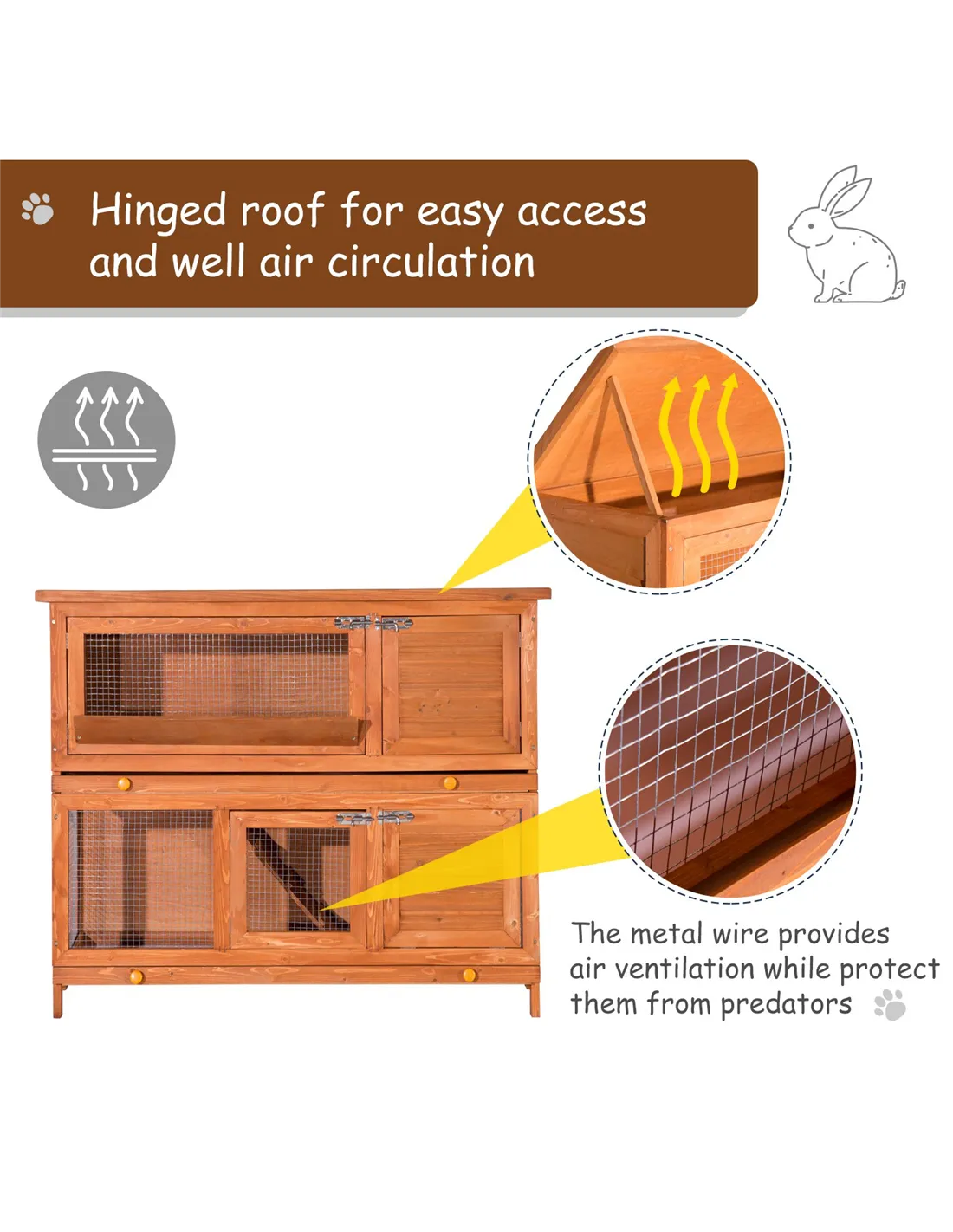 Hinged roof for easy access and well air circulation

The metal wire provides air ventilation while protect them from predators