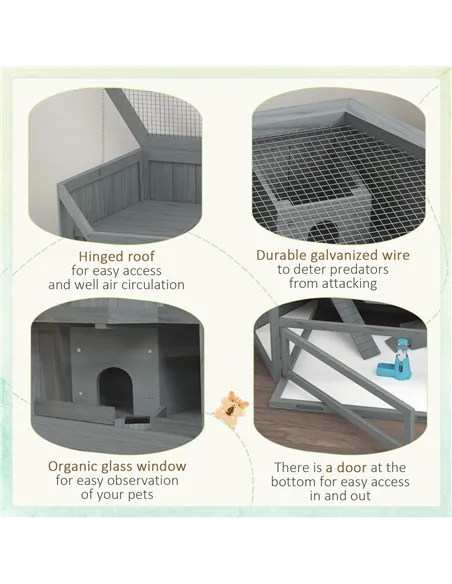 Hinged roof
for easy access
and well air circulation

Durable galvanized wire
to deter predators
from attacking

Organic glass window
for easy observation
of your pets

There is a door at the
bottom for easy access
in and out