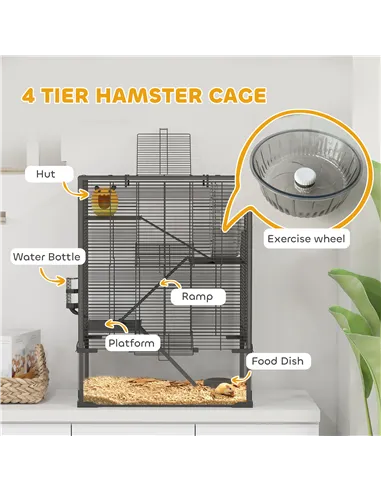 4 TIER HAMSTER CAGE

Hut

Exercise wheel

Water Bottle

Ramp

Platform

Food Dish