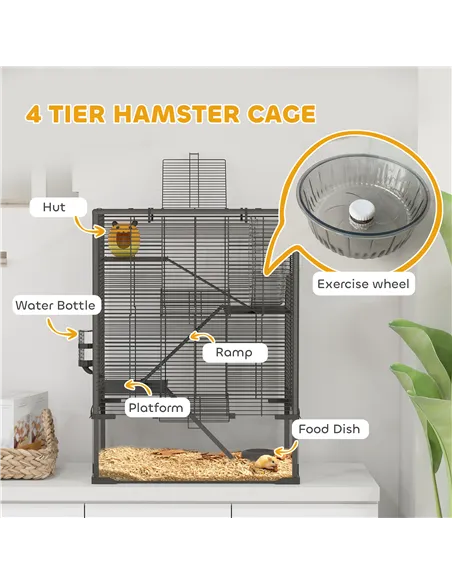 4 TIER HAMSTER CAGE

Hut

Exercise wheel

Water Bottle

Ramp

Platform

Food Dish