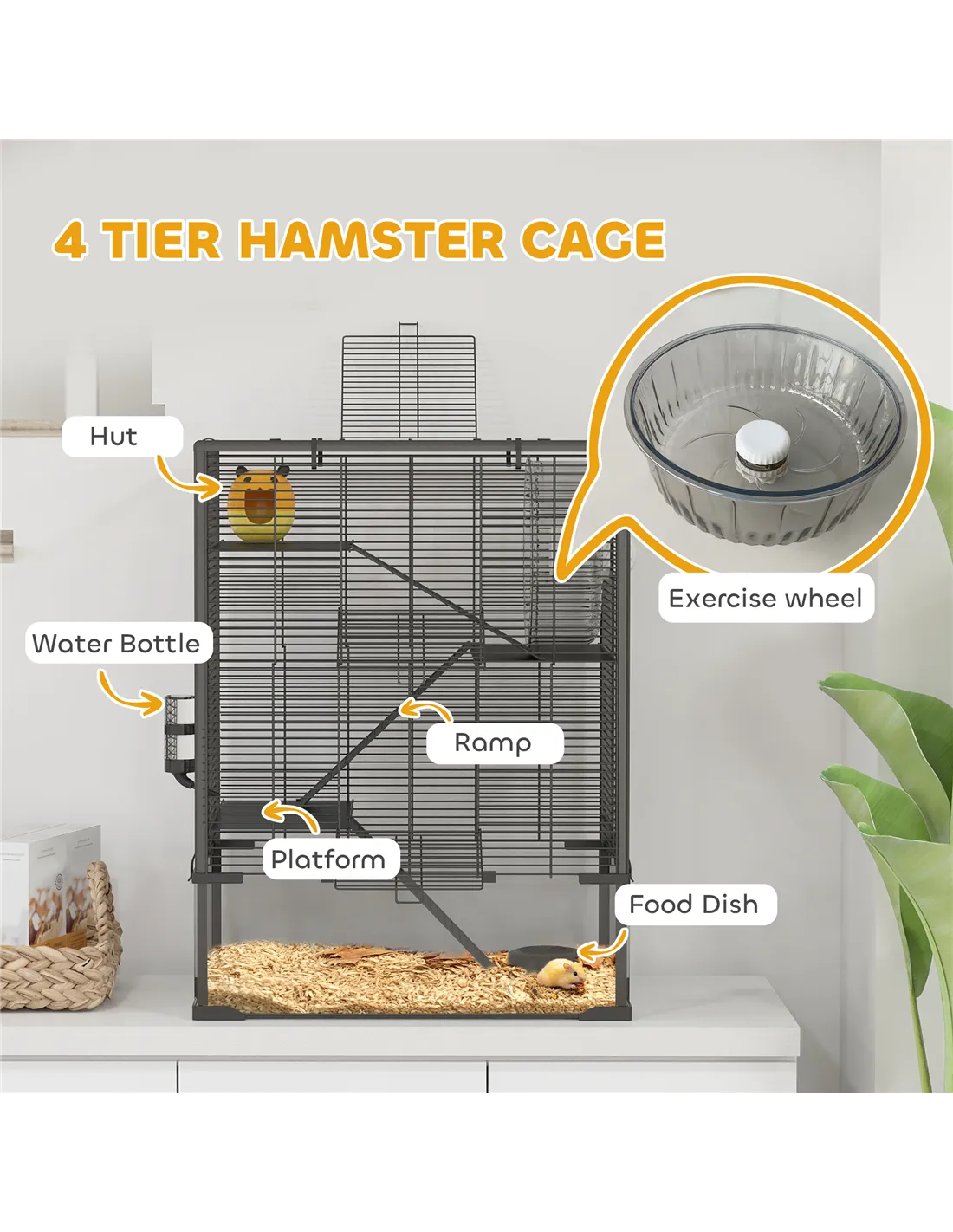 4 TIER HAMSTER CAGE

Hut

Exercise wheel

Water Bottle

Ramp

Platform

Food Dish