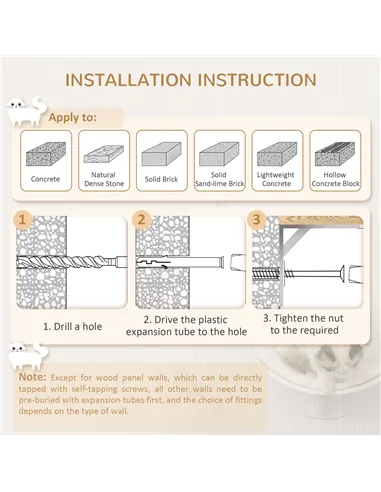 INSTALLATION INSTRUCTION

Apply to:

Concrete

Natural Dense Stone

Solid Brick

Solid Sand-lime Brick

Lightweight Concrete

Hollow Concrete Block

1

2

3

1. Drill a hole

2. Drive the plastic expansion tube to the hole

3. Tighten the nut to the required

Note: Except for wood panel walls, which can be directly tapped with self-tapping screws, all other walls need to be pre-buried with expansion tubes first, and the choice of fittings depends on the type of wall.