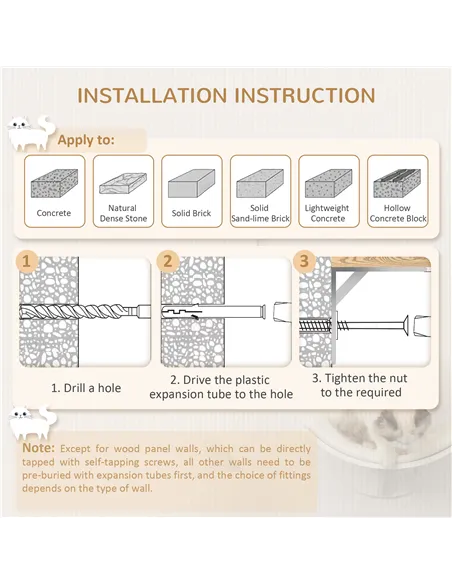 INSTALLATION INSTRUCTION

Apply to:

Concrete

Natural Dense Stone

Solid Brick

Solid Sand-lime Brick

Lightweight Concrete

Hollow Concrete Block

1

2

3

1. Drill a hole

2. Drive the plastic expansion tube to the hole

3. Tighten the nut to the required

Note: Except for wood panel walls, which can be directly tapped with self-tapping screws, all other walls need to be pre-buried with expansion tubes first, and the choice of fittings depends on the type of wall.