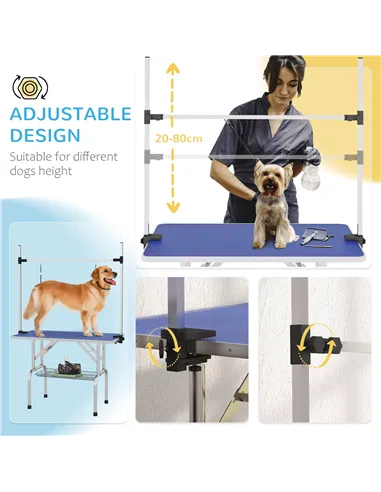 ADJUSTABLE DESIGN

Suitable for different dogs height

20-80cm