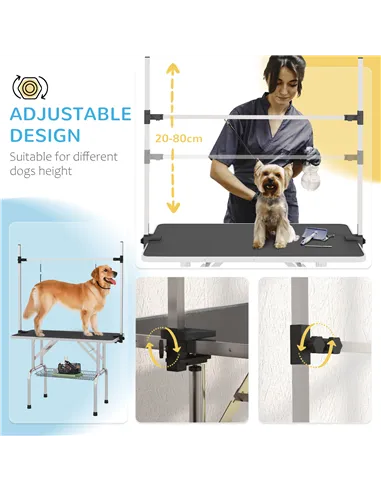 ADJUSTABLE DESIGN

Suitable for different dogs height

20-80cm