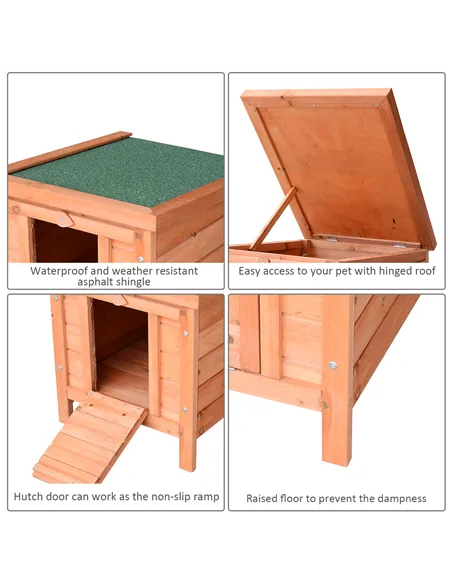 Waterproof and weather resistant asphalt shingle

Easy access to your pet with hinged roof

Hutch door can work as the non-slip ramp

Raised floor to prevent the dampness