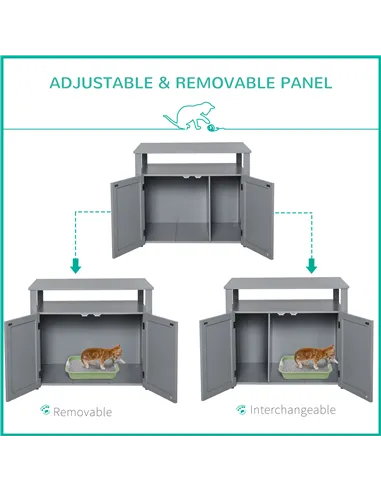 ADJUSTABLE & REMOVABLE PANEL

Removable

Interchangeable