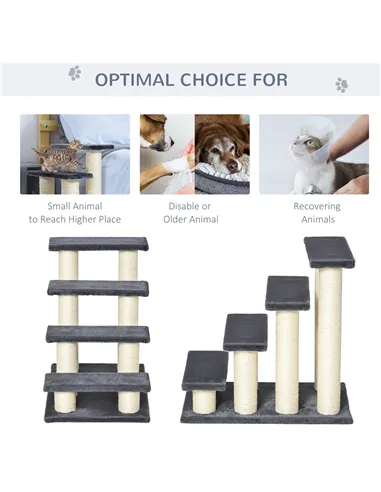 OPTIMAL CHOICE FOR

Small Animal
to Reach Higher Place

Disable or
Older Animal

Recovering
Animals