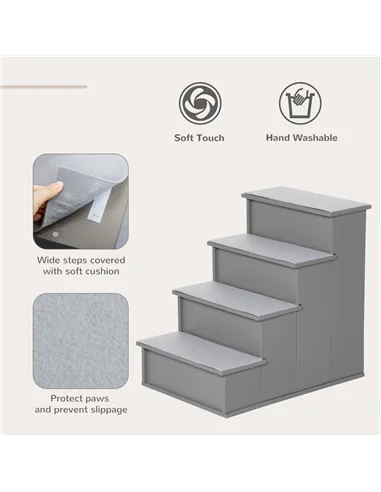 Soft Touch

Hand Washable

Wide steps covered with soft cushion

Protect paws and prevent slippage