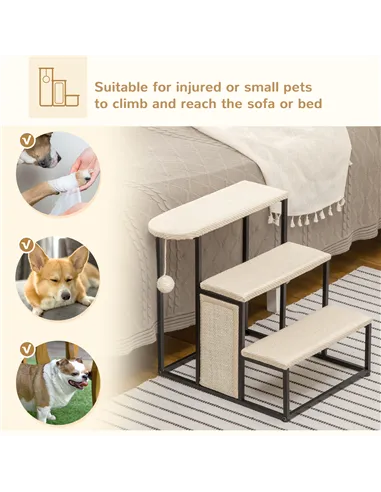 Suitable for injured or small pets to climb and reach the sofa or bed