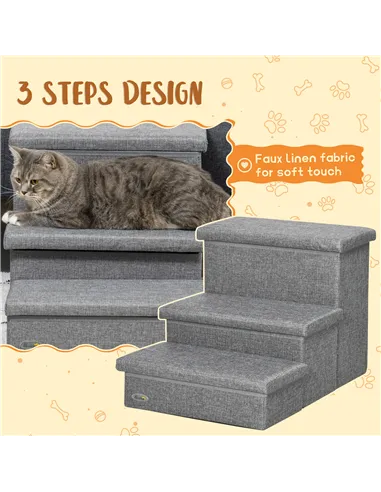 3 STEPS DESIGN

Faux linen fabric for soft touch