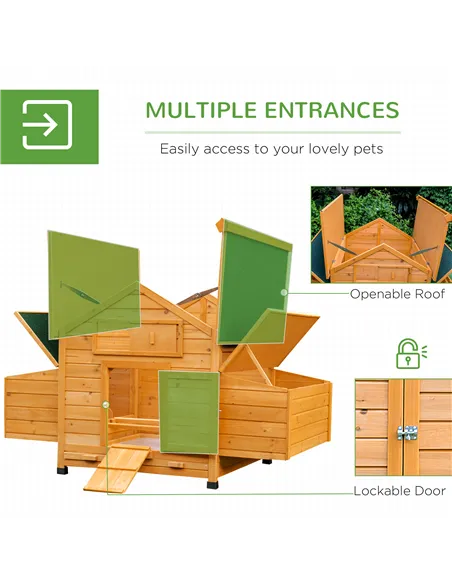 MULTIPLE ENTRANCES

Easily access to your lovely pets

Openable Roof

Lockable Door