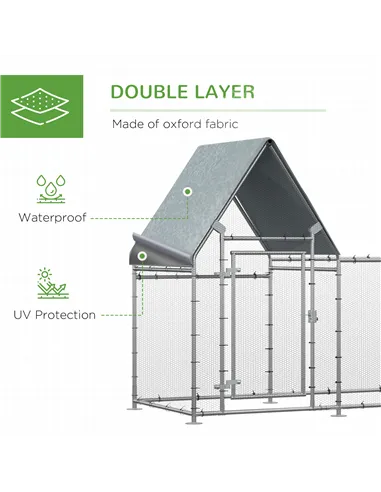 DOUBLE LAYER

Made of oxford fabric

Waterproof

UV Protection