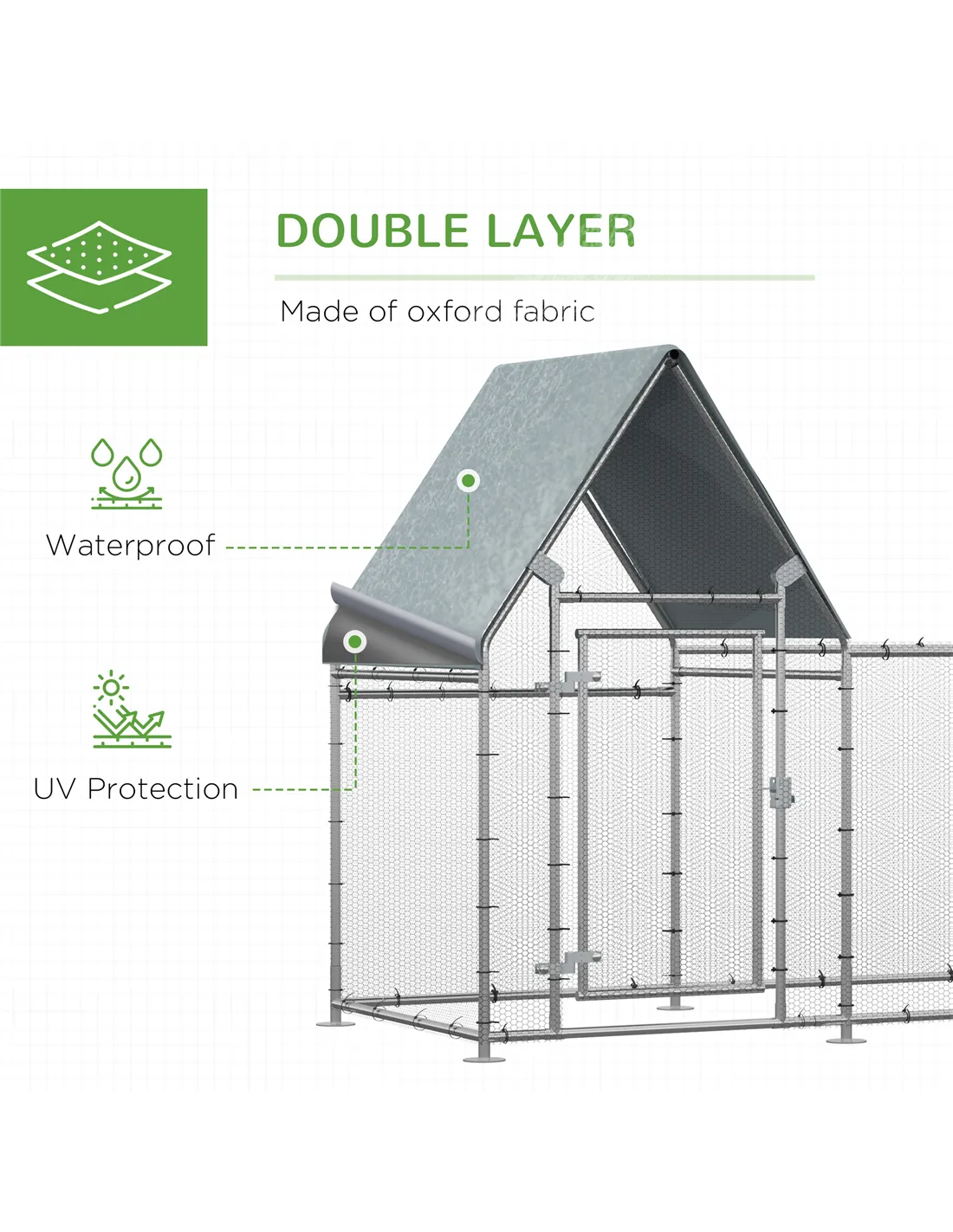 DOUBLE LAYER

Made of oxford fabric

Waterproof

UV Protection