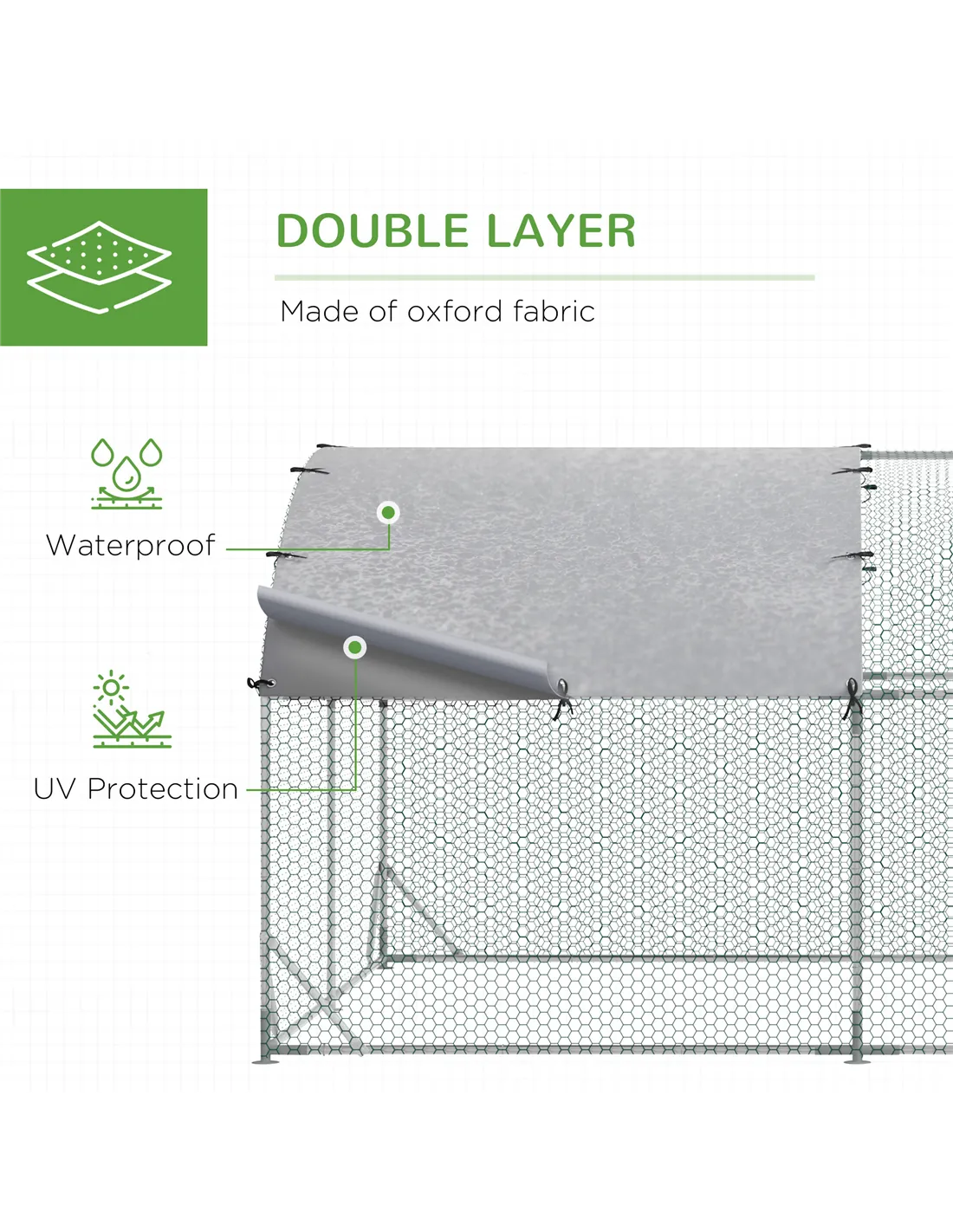 DOUBLE LAYER

Made of oxford fabric

Waterproof

UV Protection